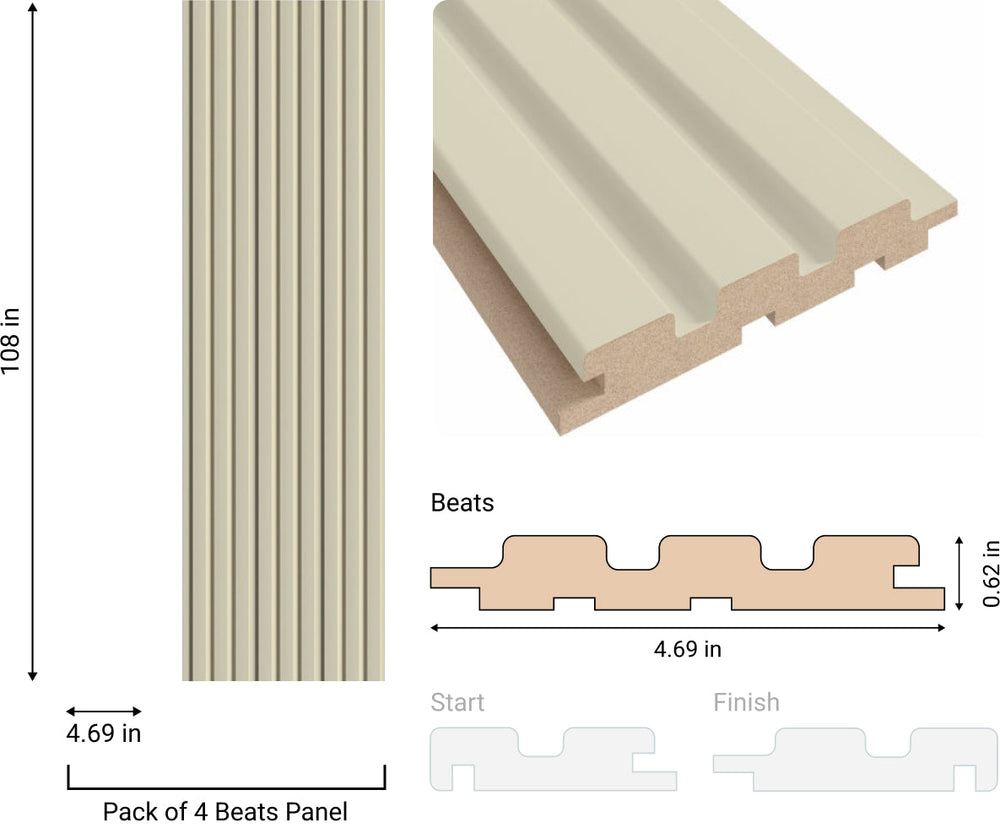 108 in

4.69 in

Pack of 4 Beats Panel

Beats

0.62 in

4.69 in

Start

Finish